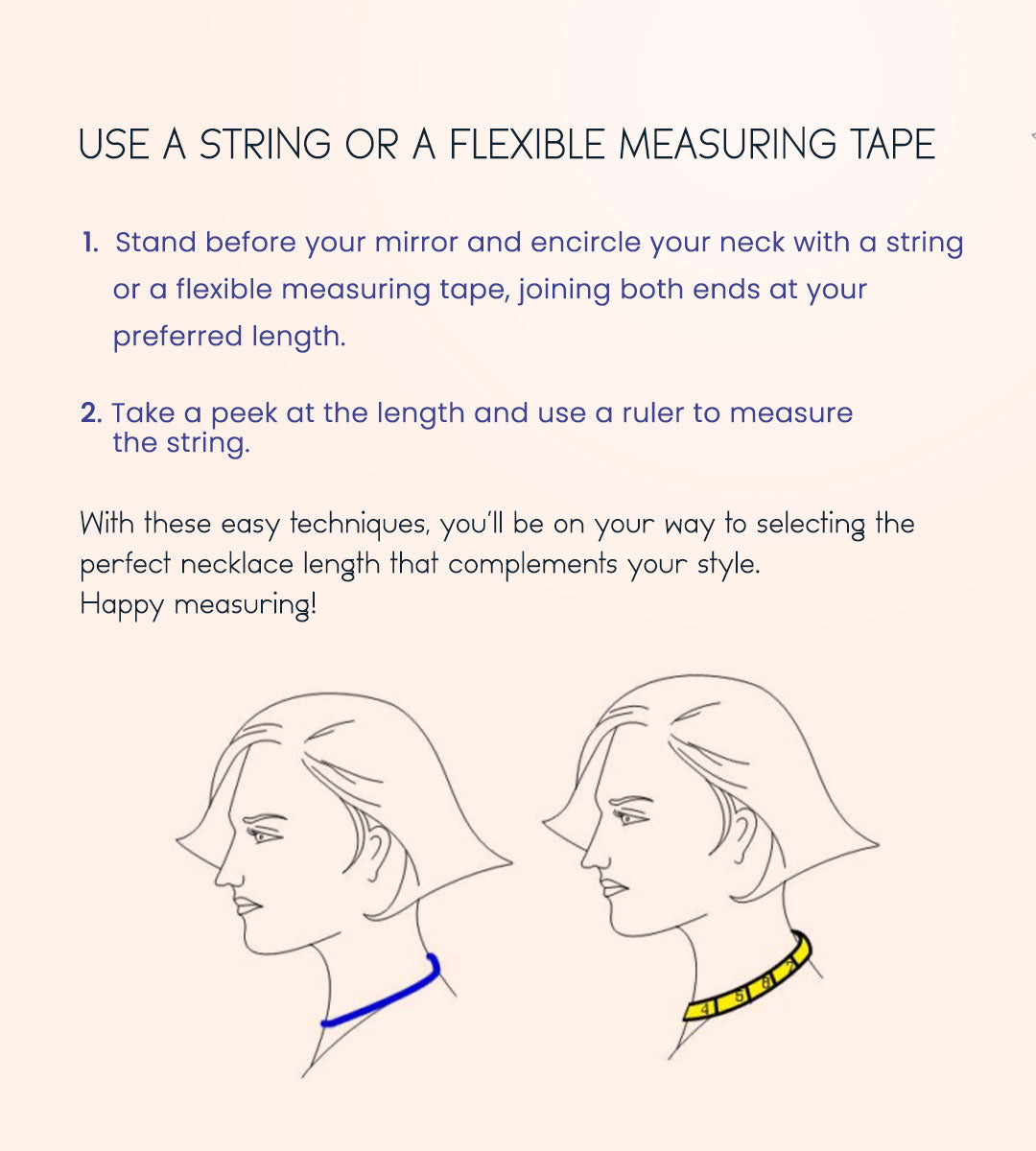 USE A STRING OR A FLEXIBLE MEASURING TAPE

1. Stand before your mirror and encircle your neck with a string or a flexible measuring tape, joining both ends at your preferred length.

2. Take a peek at the length and use a ruler to measure the string.

With these easy techniques, you'll be on your way to selecting the perfect necklace length that complements your style.
Happy measuring!

4 5 6 7